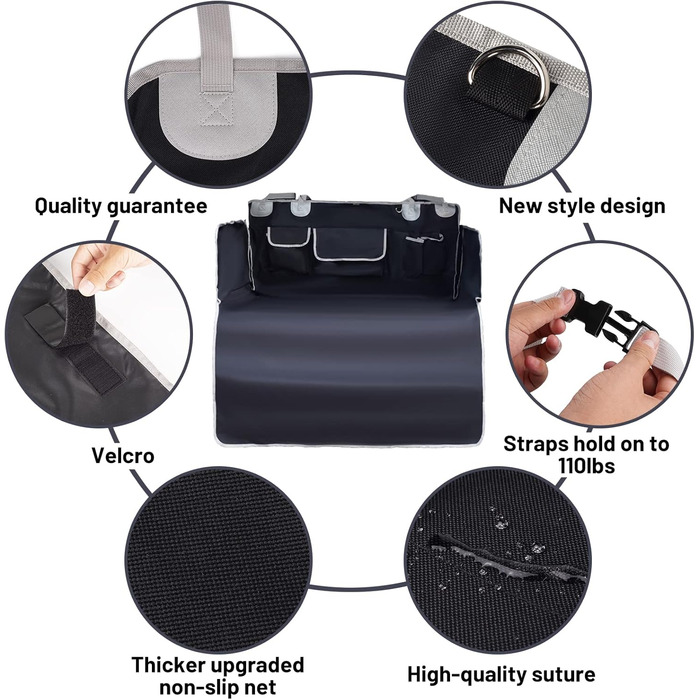 Quality guarantee

New style design

Velcro

Straps hold on to 110lbs

Thicker upgraded non-slip net

High-quality suture