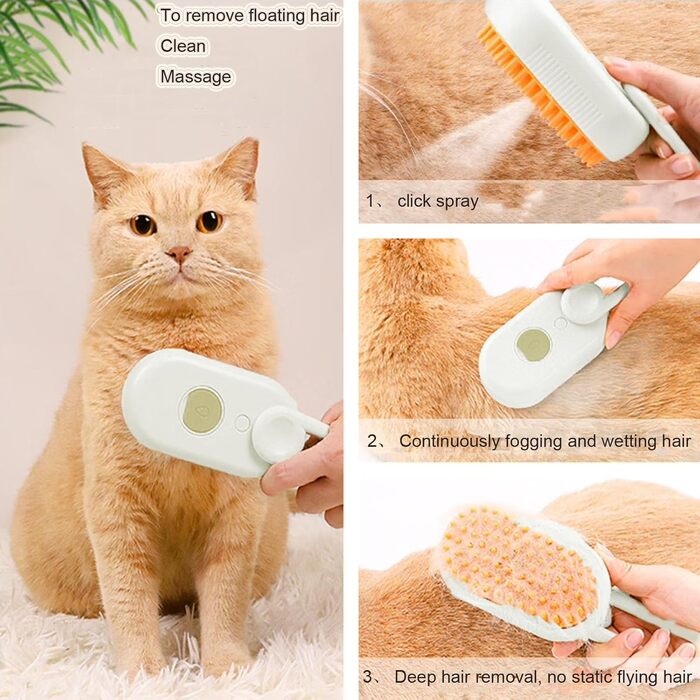 To remove floating hair
Clean
Massage

1、 click spray

2、 Continuously fogging and wetting hair

3、 Deep hair removal, no static flying hair