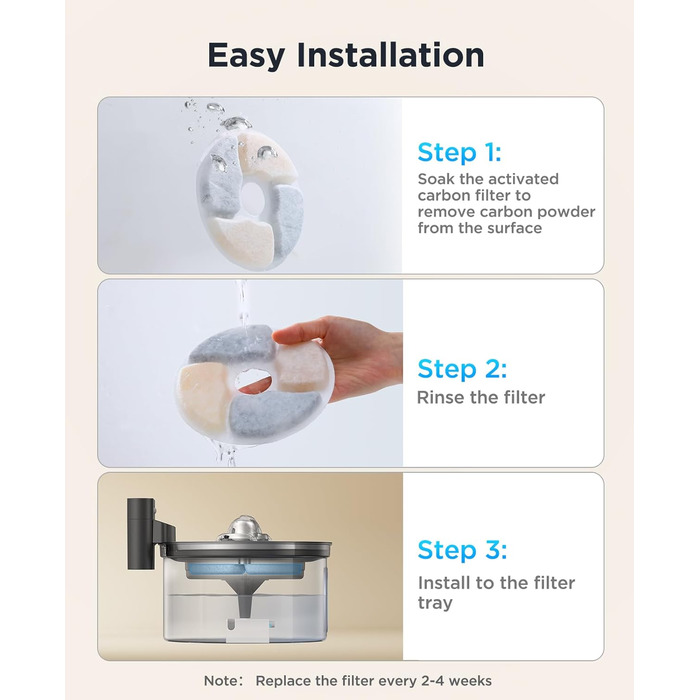 Easy Installation

Step 1:
Soak the activated carbon filter to remove carbon powder from the surface

Step 2:
Rinse the filter

Step 3:
Install to the filter tray

Note: Replace the filter every 2-4 weeks