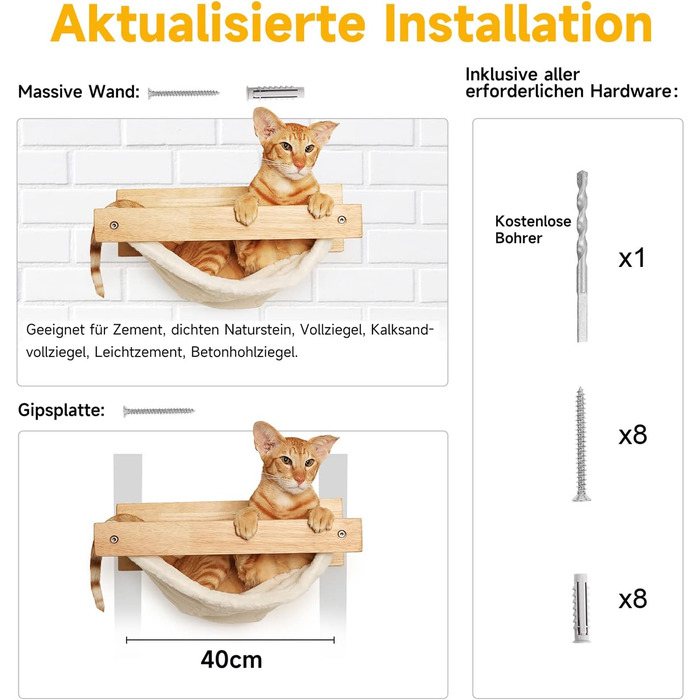 Aktualisierte Installation

Massive Wand:

Geeignet für Zement, dichten Naturstein, Vollziegel, Kalksandvollziegel, Leichtzement, Betonhohlziegel.

Gipsplatte:

40cm

Inklusive aller erforderlichen Hardware:

Kostenlose Bohrer

x1

x8

x8