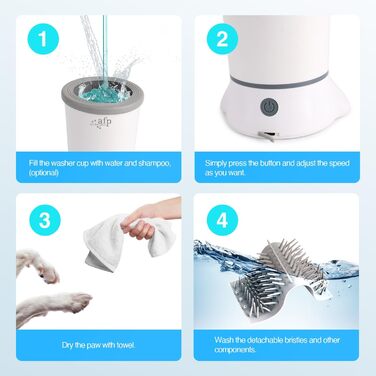 1

afp

Fill the washer cup with water and shampoo, (optional)

2

Simply press the button and adjust the speed as you want.

3

Dry the paw with towel.

4

Wash the detachable bristles and other components.