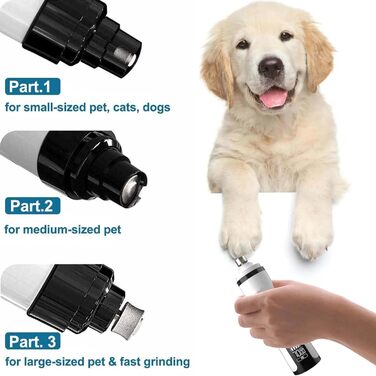 Part.1
for small-sized pet, cats, dogs

Part.2
for medium-sized pet

Part. 3
for large-sized pet & fast grinding