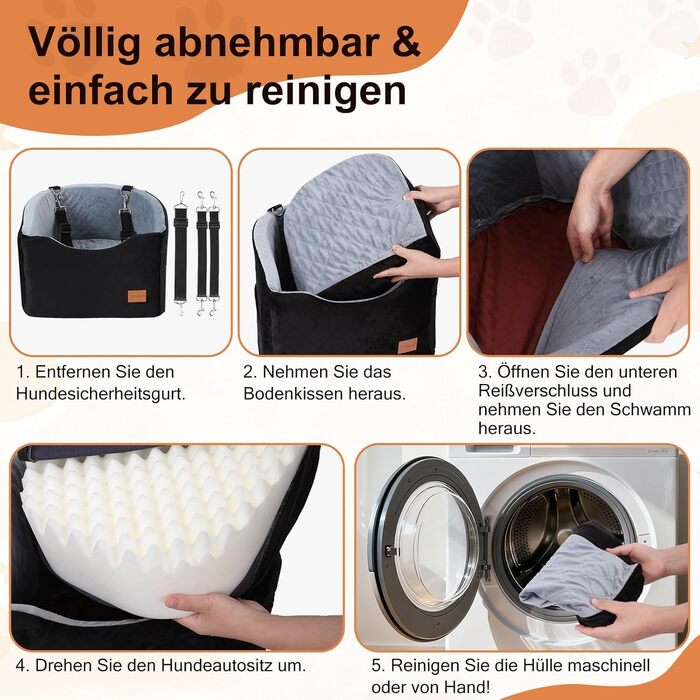 Völlig abnehmbar & einfach zu reinigen

1. Entfernen Sie den Hundesicherheitsgurt.

2. Nehmen Sie das Bodenkissen heraus.

3. Öffnen Sie den unteren Reißverschluss und nehmen Sie den Schwamm heraus.

4. Drehen Sie den Hundeautositz um.

5. Reinigen Sie die Hülle maschinell oder von Hand!