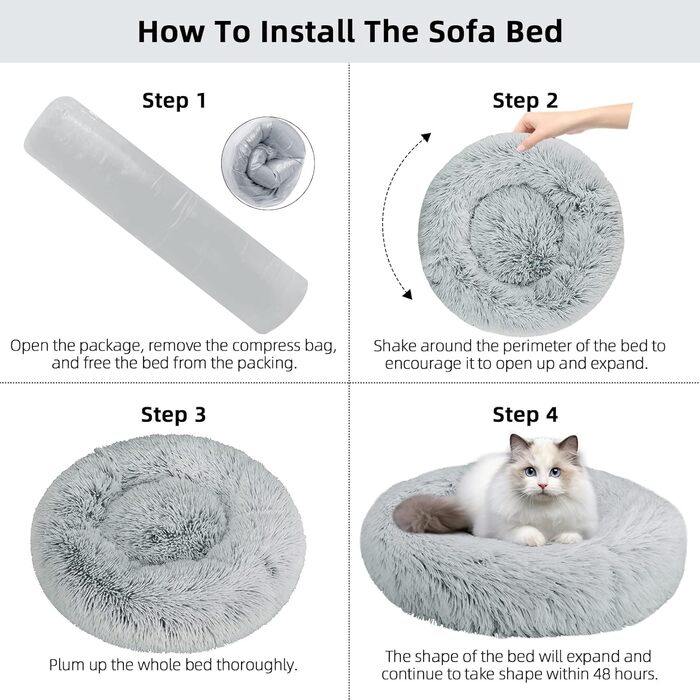 How To Install The Sofa Bed

Step 1

Open the package, remove the compress bag, and free the bed from the packing.

Step 2

Shake around the perimeter of the bed to encourage it to open up and expand.

Step 3

Plum up the whole bed thoroughly.

Step 4

The shape of the bed will expand and continue to take shape within 48 hours.