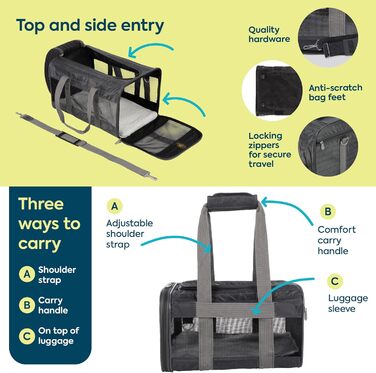 Top and side entry

Quality hardware

Anti-scratch bag feet

Locking zippers for secure travel

Three ways to carry

A Shoulder strap

B Carry handle

C On top of luggage

A
Adjustable shoulder strap

B
Comfort carry handle

C
Luggage sleeve