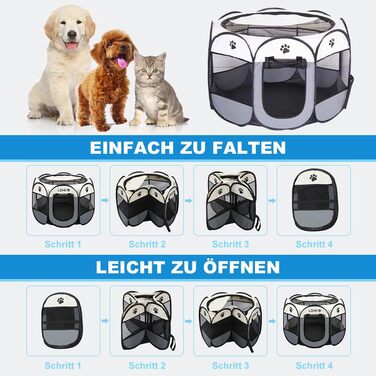 EINFACH ZU FALTEN

Schritt 1

Schritt 2

Schritt 3

Schritt 4

LEICHT ZU ÖFFNEN

Schritt 1

Schritt 2

Schritt 3

Schritt 4