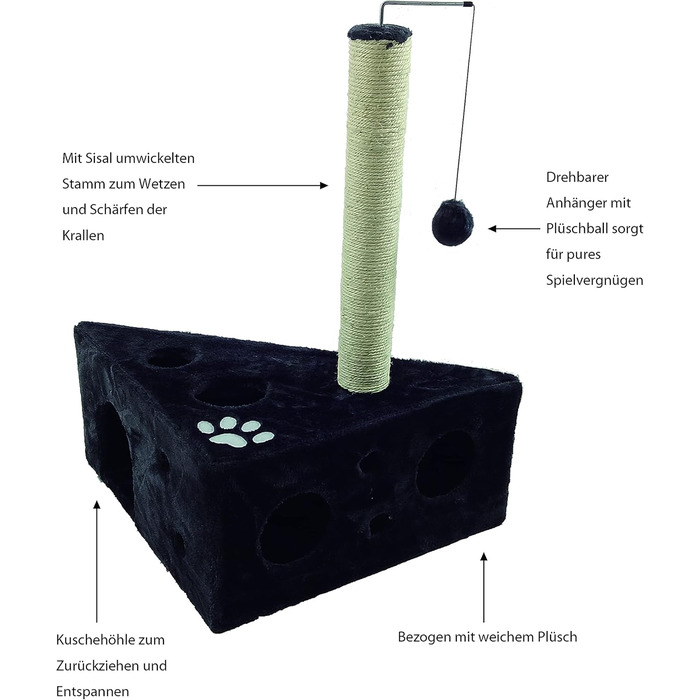 Mit Sisal umwickelten Stamm zum Wetzen und Schärfen der Krallen

Drehbarer Anhänger mit Plüschball sorgt für pures Spielvergnügen

Kuschehöhle zum Zurückziehen und Entspannen

Bezogen mit weichem Plüsch