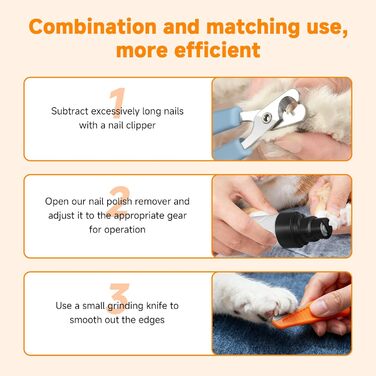 Combination and matching use, more efficient

1

Subtract excessively long nails with a nail clipper

2

Open our nail polish remover and adjust it to the appropriate gear for operation

3

Use a small grinding knife to smooth out the edges