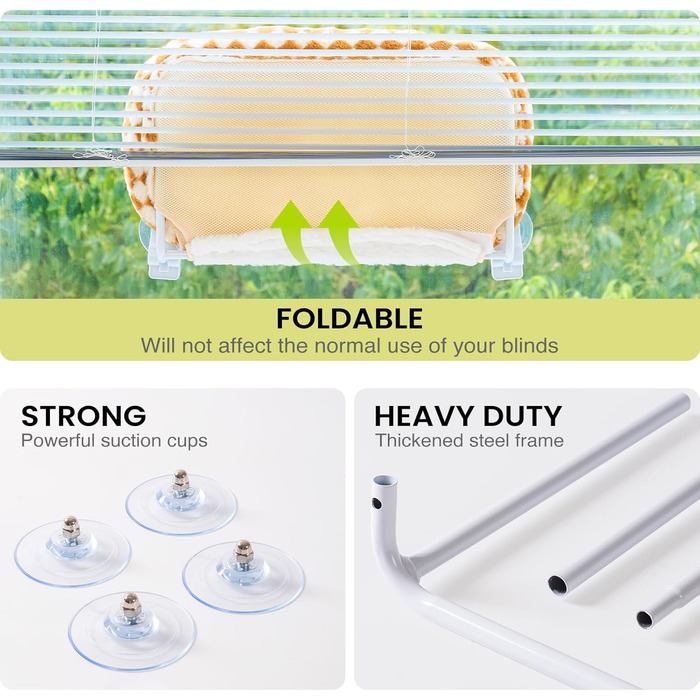 FOLDABLE
Will not affect the normal use of your blinds

STRONG
Powerful suction cups

HEAVY DUTY
Thickened steel frame