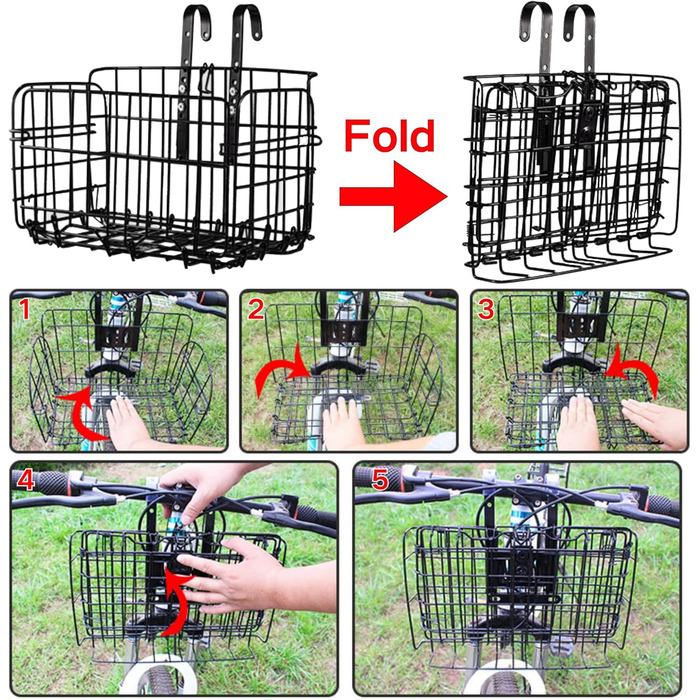 Fold

1

2

3

4

5