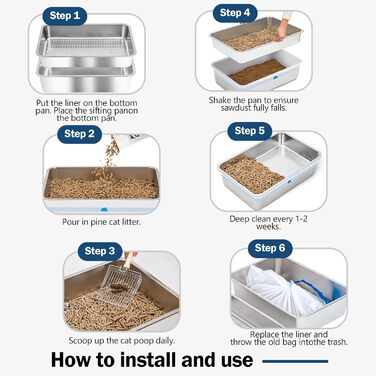 Step 1

Put the liner on the bottom pan. Place the sifting panon the bottom pan.

Step 2

Pour in pine cat litter.

Step 3

Scoop up the cat poop daily.

Step 4

Shake the pan to ensure sawdust fully falls.

Step 5

Deep clean every 1-2 weeks.

Step 6

Replace the liner and throw the old bag intothe trash.

How to install and use