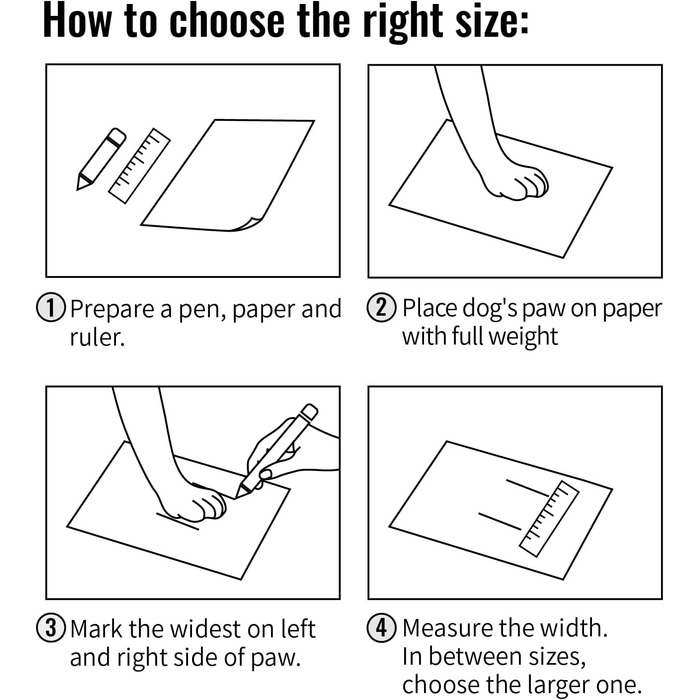 How to choose the right size:

① Prepare a pen, paper and ruler.

② Place dog's paw on paper with full weight

③ Mark the widest on left and right side of paw.

④ Measure the width. In between sizes, choose the larger one.