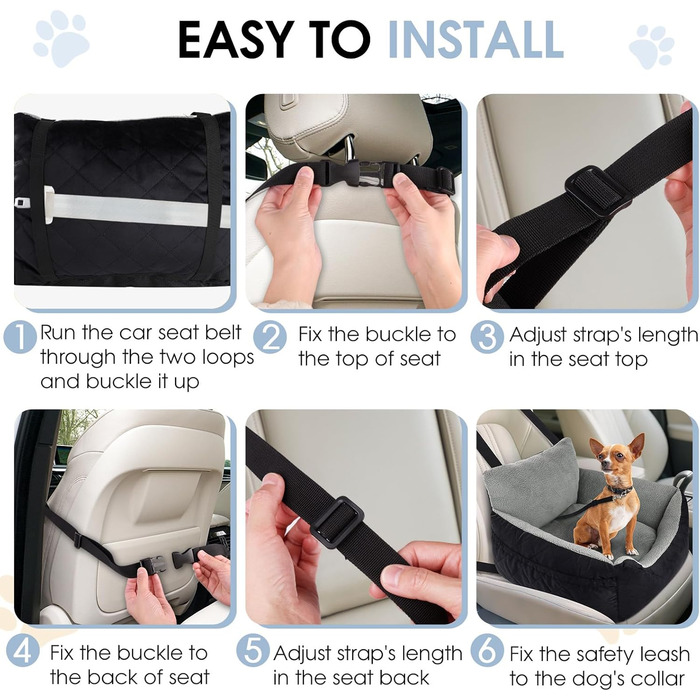 EASY TO INSTALL

1 Run the car seat belt through the two loops and buckle it up

2 Fix the buckle to the top of seat

3 Adjust strap's length in the seat top

4 Fix the buckle to the back of seat

5 Adjust strap's length in the seat back

6 Fix the safety leash to the dog's collar