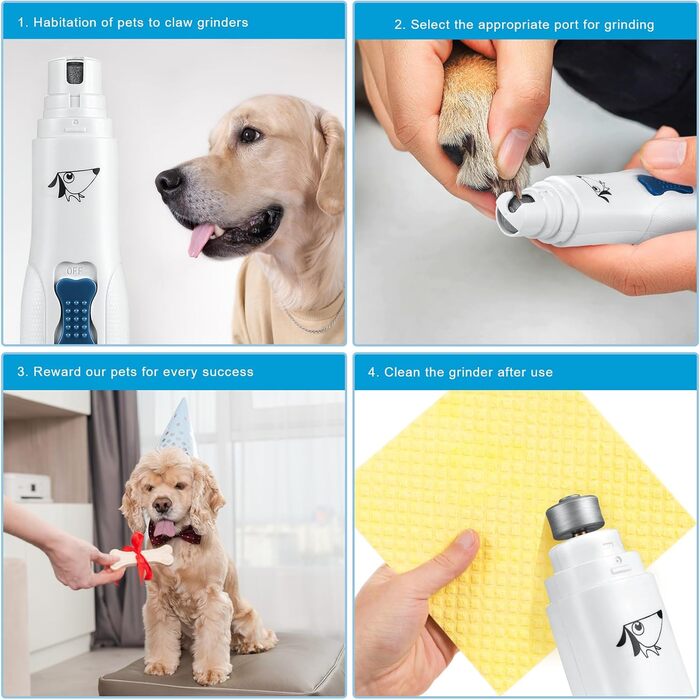 1. Habitation of pets to claw grinders

OFF

2. Select the appropriate port for grinding

3. Reward our pets for every success

4. Clean the grinder after use