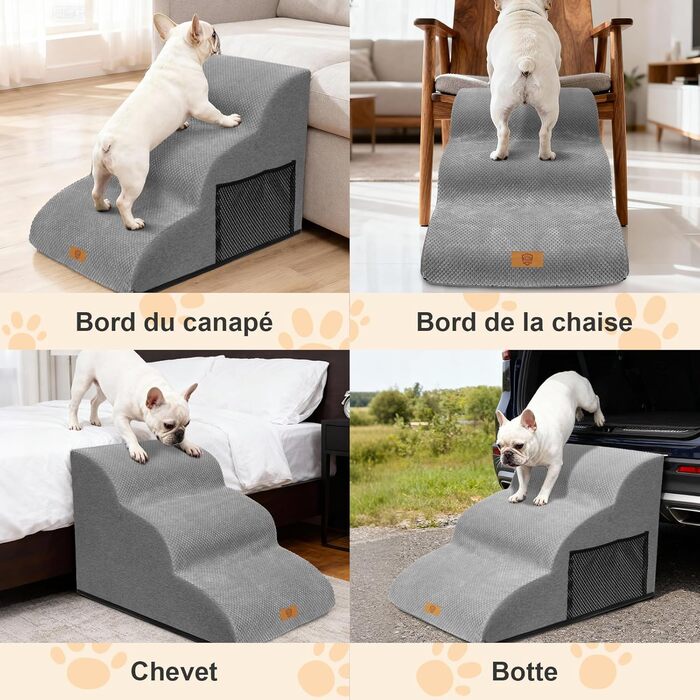 Bord du canapé

Bord de la chaise

Chevet

Botte