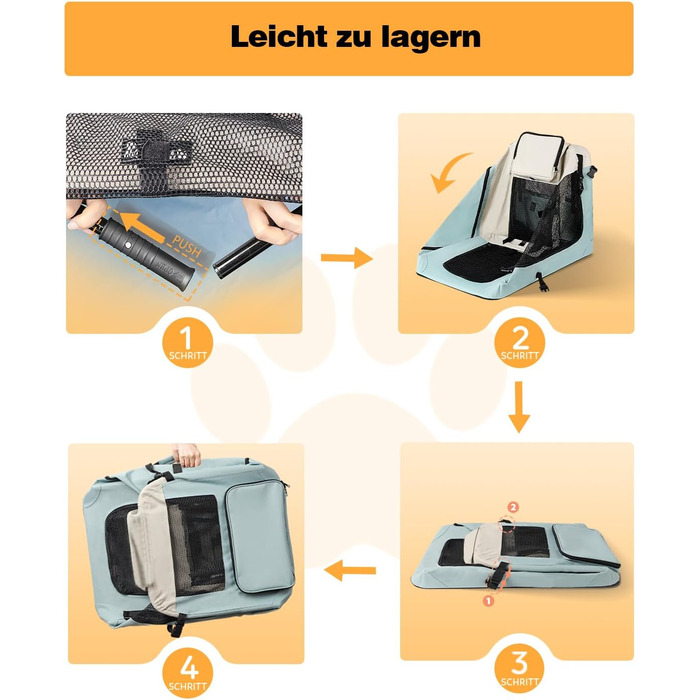 Leicht zu lagern

PUSH

1
SCHRITT

2
SCHRITT

2

1

3
SCHRITT

4
SCHRITT