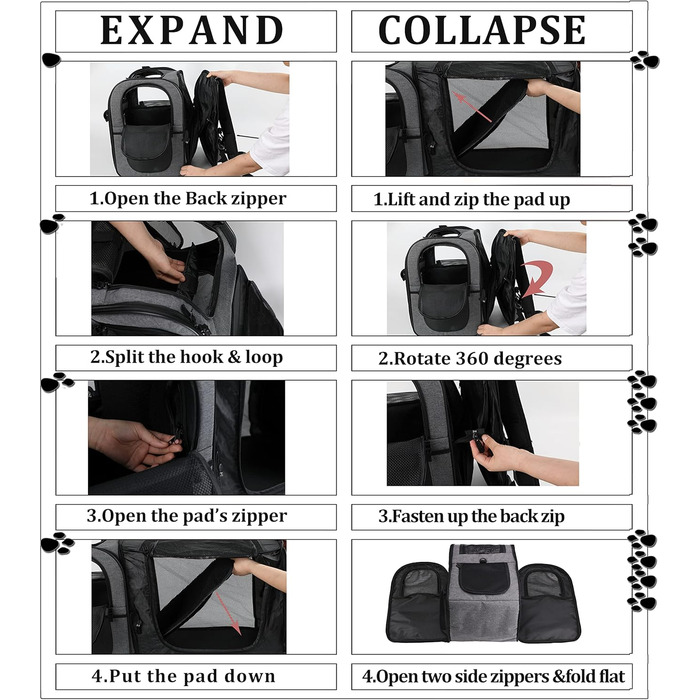 EXPAND

1.Open the Back zipper

2.Split the hook & loop

3.Open the pad's zipper

4.Put the pad down

COLLAPSE

1.Lift and zip the pad up

2.Rotate 360 degrees

3.Fasten up the back zip

4.Open two side zippers &fold flat