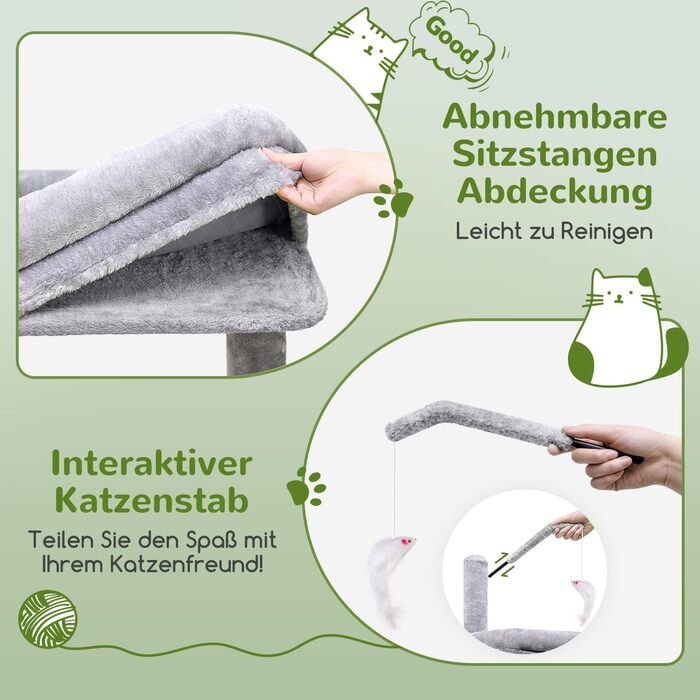 Good

Abnehmbare Sitzstangen Abdeckung

Leicht zu Reinigen

Interaktiver Katzenstab

Teilen Sie den Spaß mit Ihrem Katzenfreund!