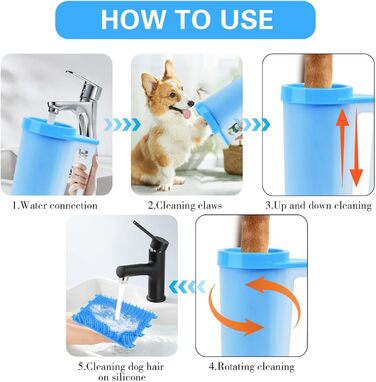 HOW TO USE

1.Water connection

2.Cleaning claws

3.Up and down cleaning

5.Cleaning dog hair on silicone

4.Rotating cleaning