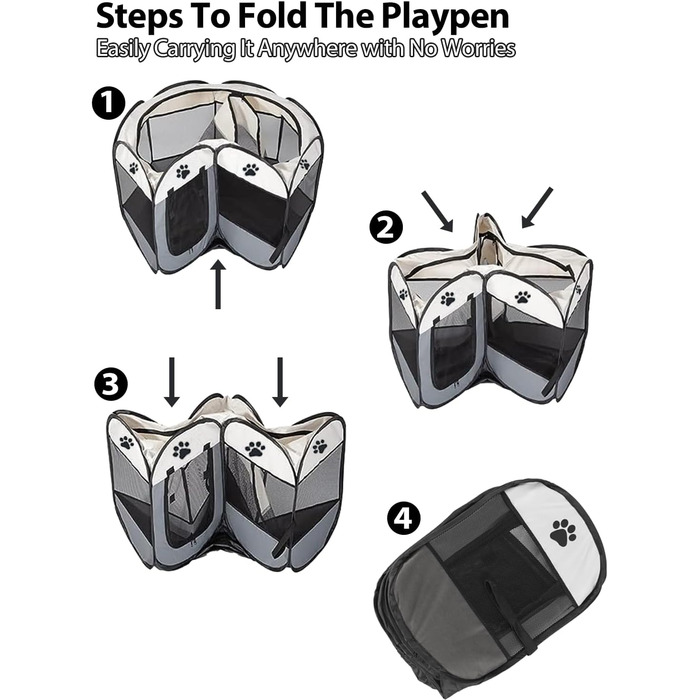 Steps To Fold The Playpen
Easily Carrying It Anywhere with No Worries

1

2

3

4