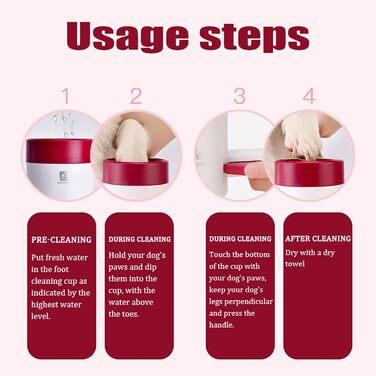 Usage steps

1

2

3

4

PRE-CLEANING
Put fresh water in the foot cleaning cup as indicated by the highest water level.

DURING CLEANING
Hold your dog's paws and dip them into the cup, with the water above the toes.

DURING CLEANING
Touch the bottom of the cup with your dog's paws, keep your dog's legs perpendicular and press the handle.

AFTER CLEANING
Dry with a dry towel