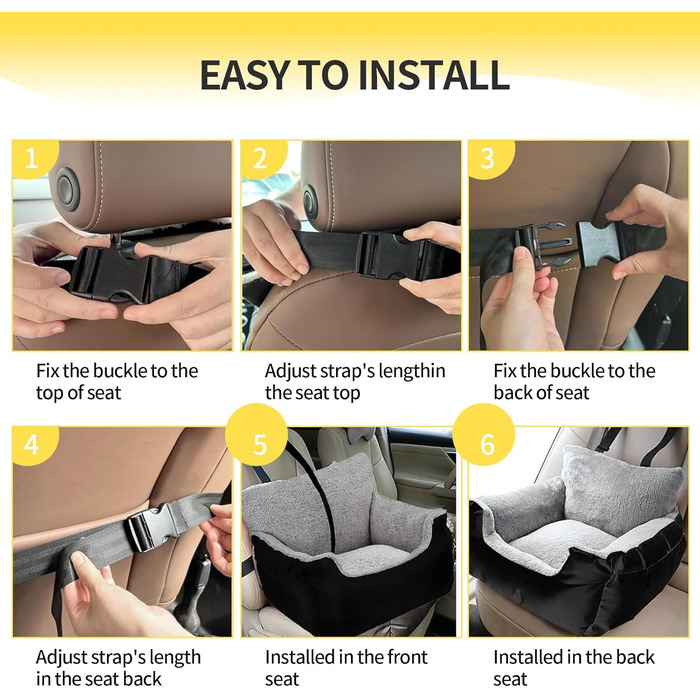 EASY TO INSTALL

1

Fix the buckle to the top of seat

2

Adjust strap's lengthin the seat top

3

Fix the buckle to the back of seat

4

Adjust strap's length in the seat back

5

Installed in the front seat

6

Installed in the back seat