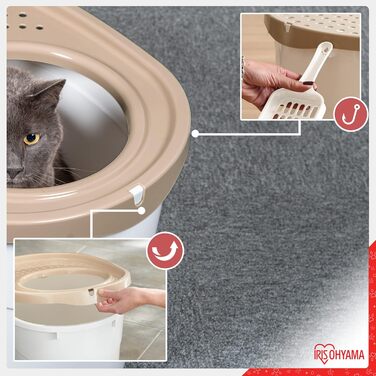 IRIS OHYAMA