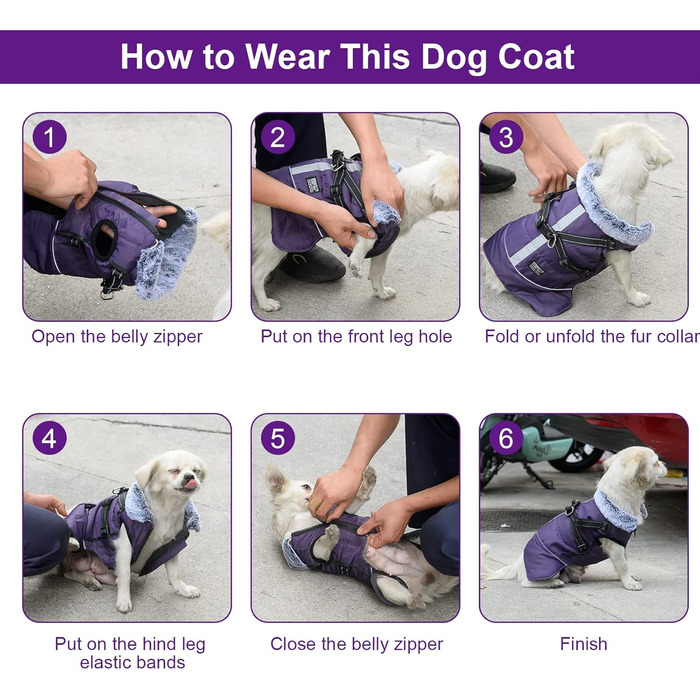 How to Wear This Dog Coat

1

Open the belly zipper

2

Put on the front leg hole

3

Fold or unfold the fur collar

4

Put on the hind leg elastic bands

5

Close the belly zipper

6

Finish