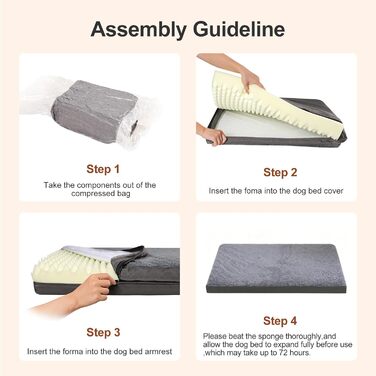 Assembly Guideline

Step 1
Take the components out of the compressed bag

Step 2
Insert the foma into the dog bed cover

Step 3
Insert the forma into the dog bed armrest

Step 4
Please beat the sponge thoroughly,and allow the dog bed to expand fully before use ,which may take up to 72 hours.