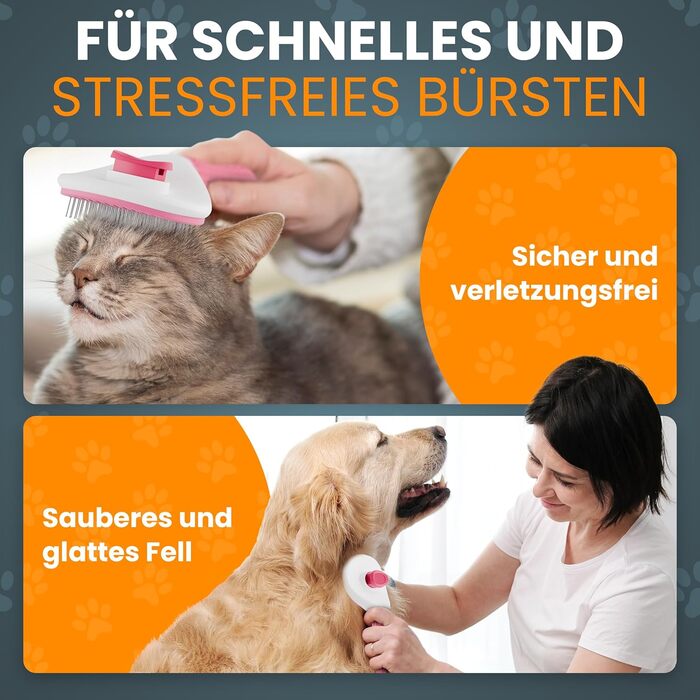 FÜR SCHNELLES UND
STRESSFREIES BÜRSTEN

Sicher und verletzungsfrei

Sauberes und glattes Fell