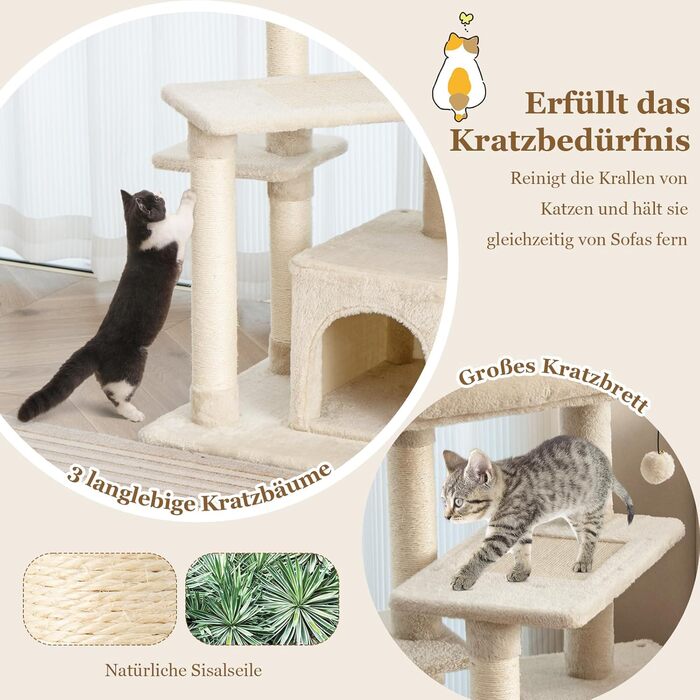 Erfüllt das Kratzbedürfnis

Reinigt die Krallen von Katzen und hält sie gleichzeitig von Sofas fern

3 langlebige Kratzbäume

Großes Kratzbrett

Natürliche Sisalseile