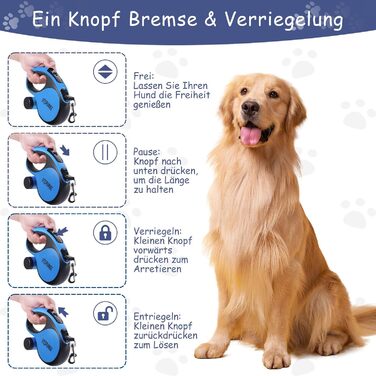 Ein Knopf Bremse & Verriegelung

Frei:
Lassen Sie Ihren Hund die Freiheit genießen

Pause:
Knopf nach unten drücken, um die Länge zu halten

Verriegeln:
Kleinen Knopf vorwärts drücken zum Arretieren

Entriegeln:
Kleinen Knopf zurückdrücken zum Lösen