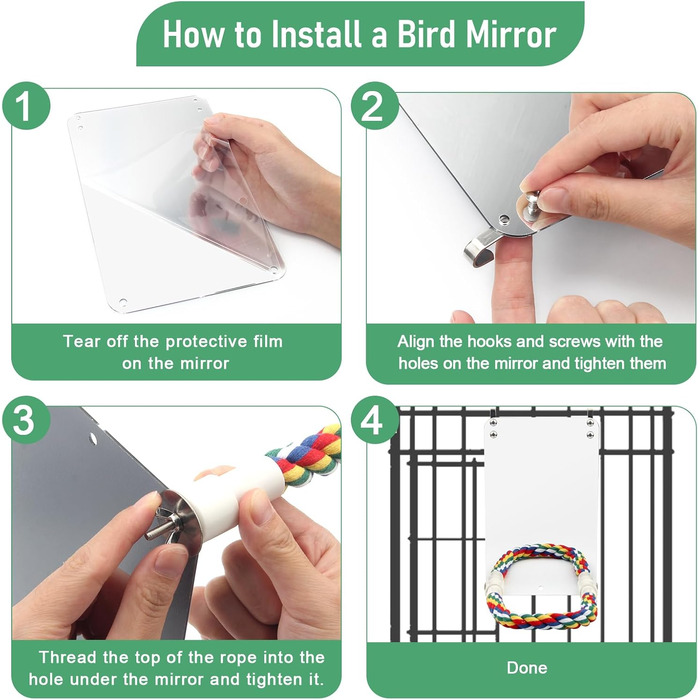 How to Install a Bird Mirror

1

Tear off the protective film on the mirror

2

Align the hooks and screws with the holes on the mirror and tighten them

3

Thread the top of the rope into the hole under the mirror and tighten it.

4

Done