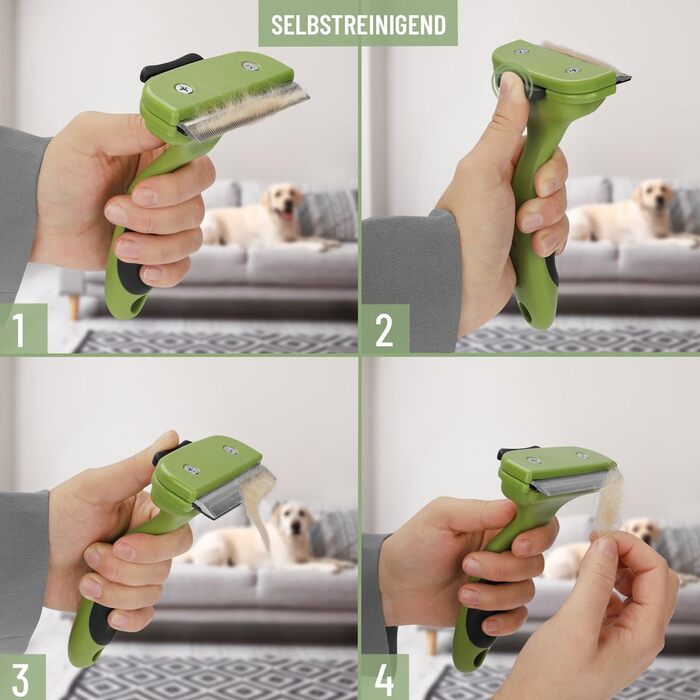 SELBSTREINIGEND

1

2

3

4