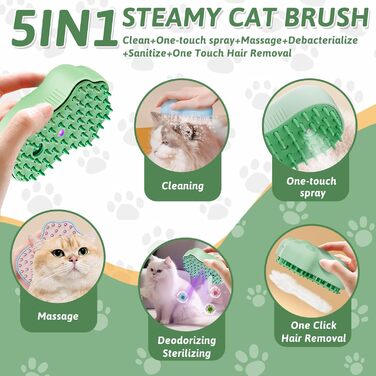 5IN1 STEAMY CAT BRUSH

Clean+One-touch spray+Massage+Debacterialize +Sanitize+One Touch Hair Removal

Cleaning

One-touch spray

Massage

Deodorizing Sterilizing

One Click Hair Removal