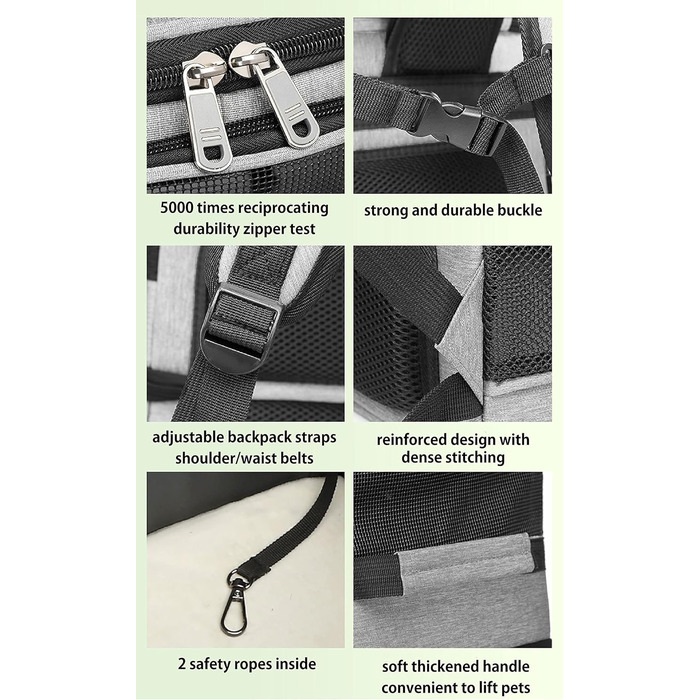 5000 times reciprocating durability zipper test

strong and durable buckle

adjustable backpack straps shoulder/waist belts

reinforced design with dense stitching

2 safety ropes inside

soft thickened handle convenient to lift pets