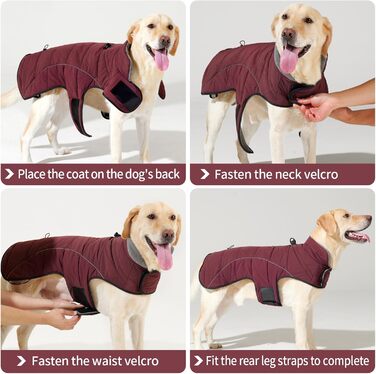 Place the coat on the dog's back

Fasten the neck velcro

Fasten the waist velcro

Fit the rear leg straps to complete