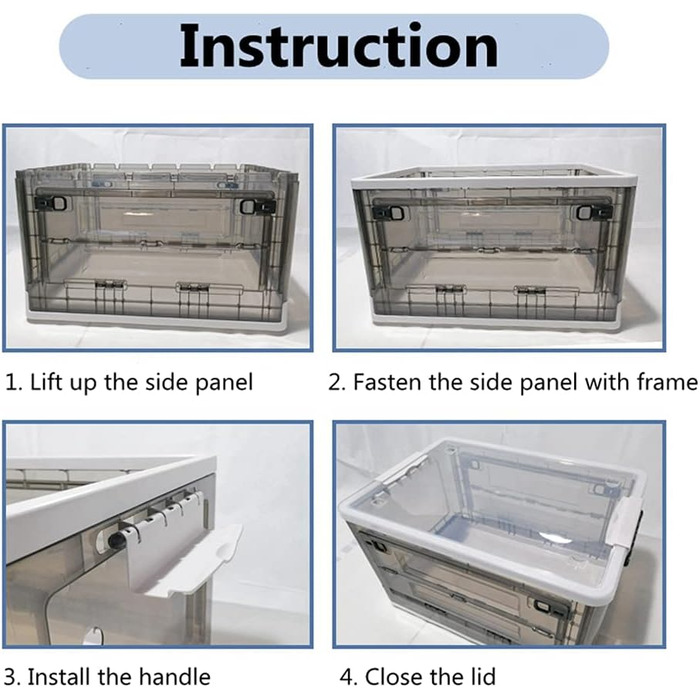 Instruction

1. Lift up the side panel

2. Fasten the side panel with frame

3. Install the handle

4. Close the lid