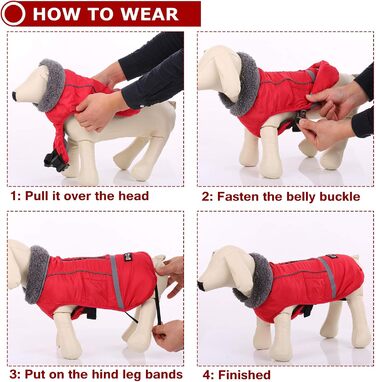 HOW TO WEAR

1: Pull it over the head

2: Fasten the belly buckle

3: Put on the hind leg bands

4: Finished