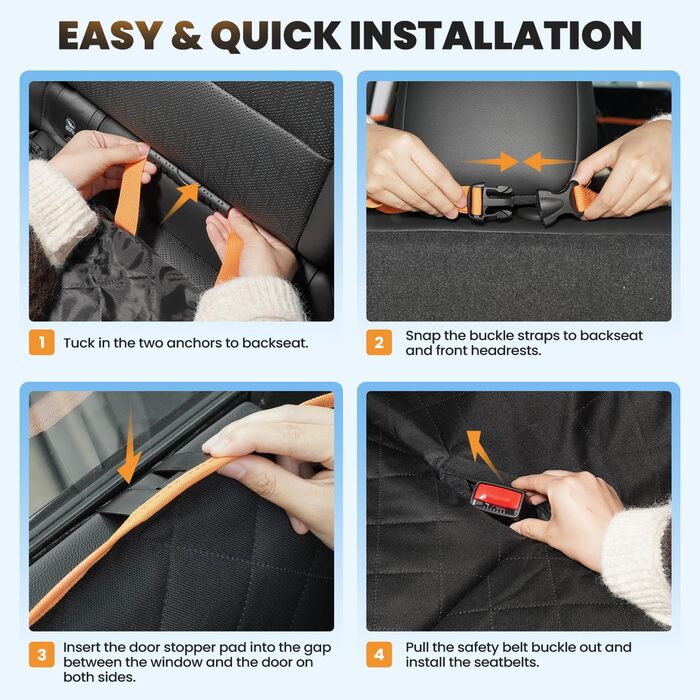 EASY & QUICK INSTALLATION

1 Tuck in the two anchors to backseat.

2 Snap the buckle straps to backseat and front headrests.

3 Insert the door stopper pad into the gap between the window and the door on both sides.

4 Pull the safety belt buckle out and install the seatbelts.