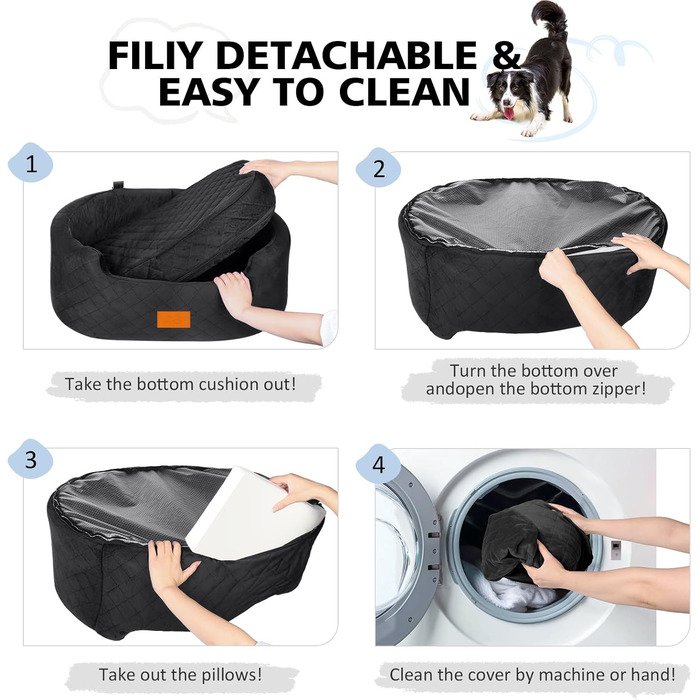 FILIY DETACHABLE &
EASY TO CLEAN

1

Take the bottom cushion out!

2

Turn the bottom over andopen the bottom zipper!

3

Take out the pillows!

4

Clean the cover by machine or hand!