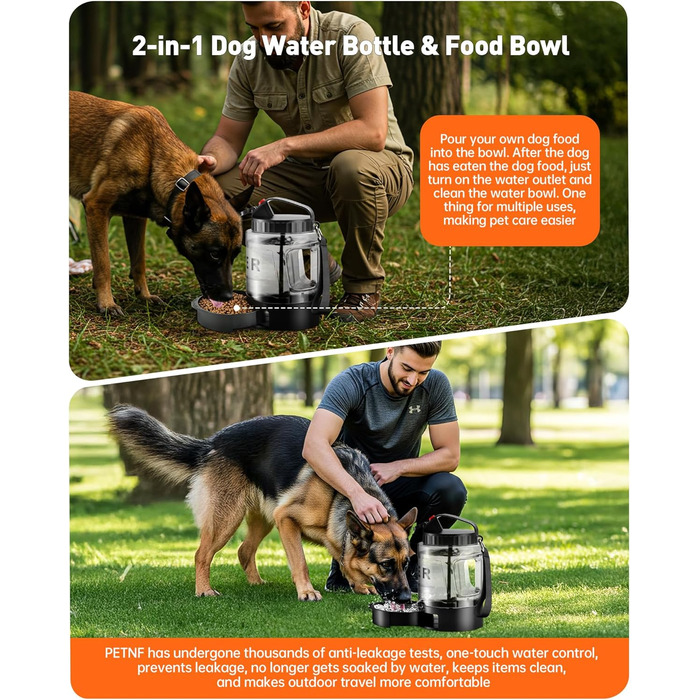 2-in-1 Dog Water Bottle & Food Bowl

Pour your own dog food into the bowl. After the dog has eaten the dog food, just turn on the water outlet and clean the water bowl. One thing for multiple uses, making pet care easier

ER

PETNF has undergone thousands of anti-leakage tests, one-touch water control, prevents leakage, no longer gets soaked by water, keeps items clean, and makes outdoor travel more comfortable