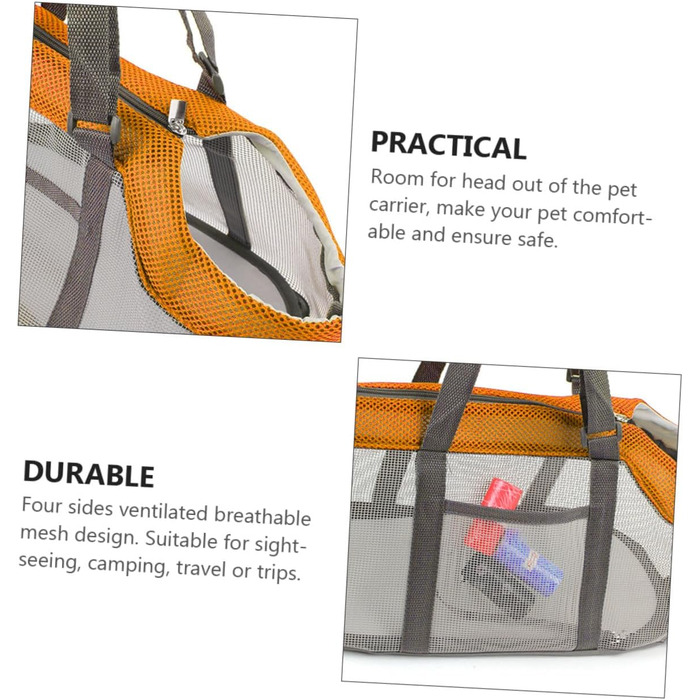 PRACTICAL
Room for head out of the pet carrier, make your pet comfortable and ensure safe.

DURABLE
Four sides ventilated breathable mesh design. Suitable for sightseeing, camping, travel or trips.