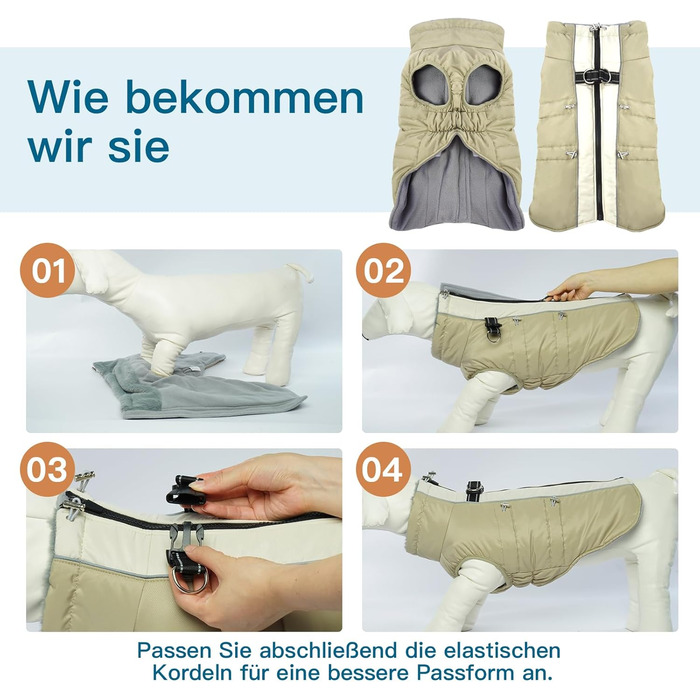 Wie bekommen wir sie

01

02

03

04

Passen Sie abschließend die elastischen Kordeln für eine bessere Passform an.