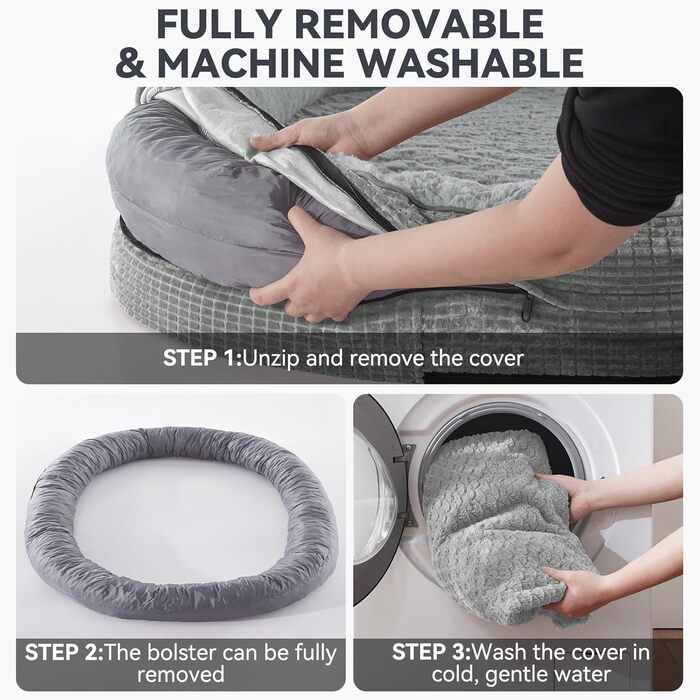 FULLY REMOVABLE & MACHINE WASHABLE

STEP 1:Unzip and remove the cover

STEP 2:The bolster can be fully removed

STEP 3:Wash the cover in cold, gentle water