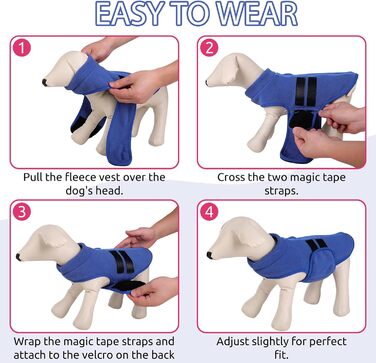 EASY TO WEAR

1

Pull the fleece vest over the dog's head.

2

Cross the two magic tape straps.

3

Wrap the magic tape straps and attach to the velcro on the back

4

Adjust slightly for perfect fit.