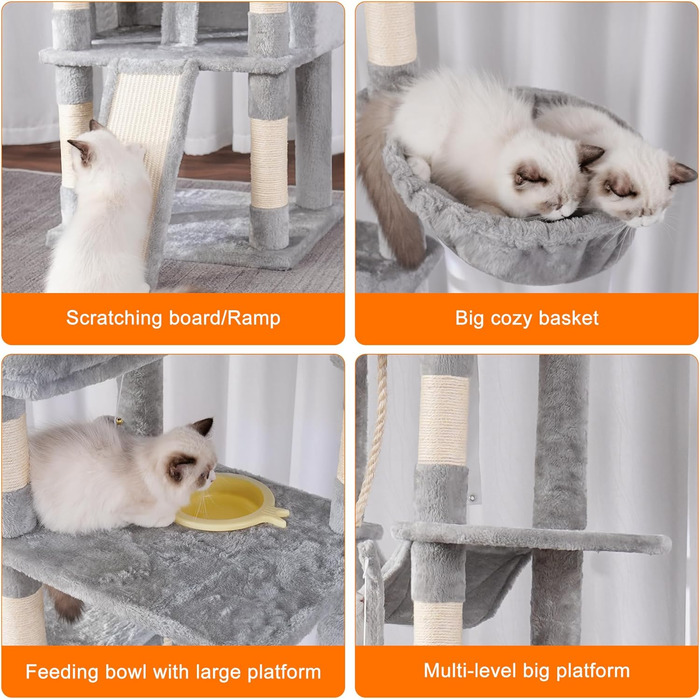 Scratching board/Ramp

Big cozy basket

Feeding bowl with large platform

Multi-level big platform