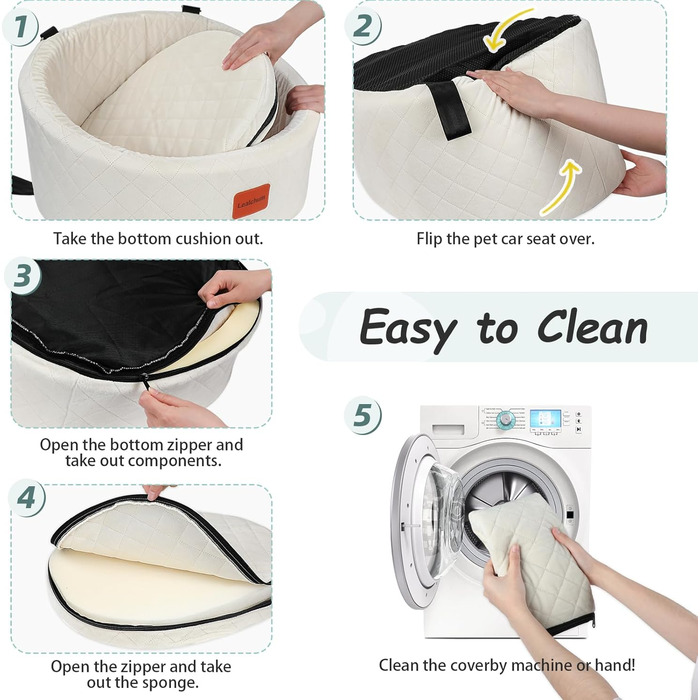 1

Lealchum

Take the bottom cushion out.

2

Flip the pet car seat over.

3

Open the bottom zipper and take out components.

Easy to Clean

4

Open the zipper and take out the sponge.

5

Clean the coverby machine or hand!