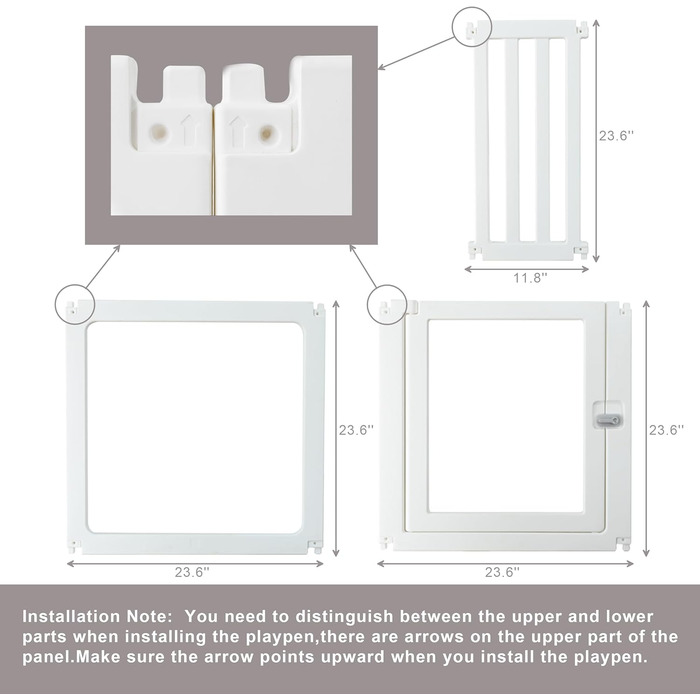 23.6''

11.8''

23.6''

23.6''

23.6''

23.6''

Installation Note: You need to distinguish between the upper and lower parts when installing the playpen,there are arrows on the upper part of the panel.Make sure the arrow points upward when you install the playpen.