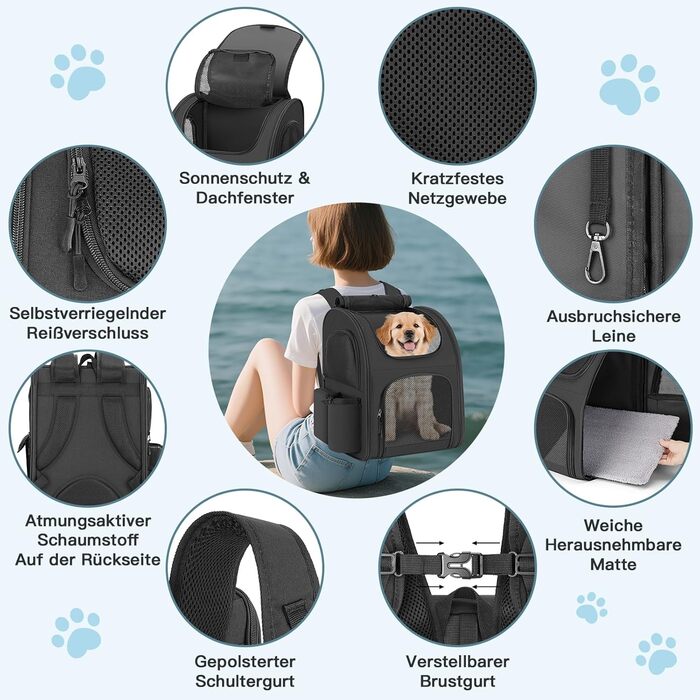 Sonnenschutz & Dachfenster

Kratzfestes Netzgewebe

Selbstverriegelnder Reißverschluss

Ausbruchsichere Leine

Atmungsaktiver Schaumstoff Auf der Rückseite

Weiche Herausnehmbare Matte

Gepolsterter Schultergurt

Verstellbarer Brustgurt